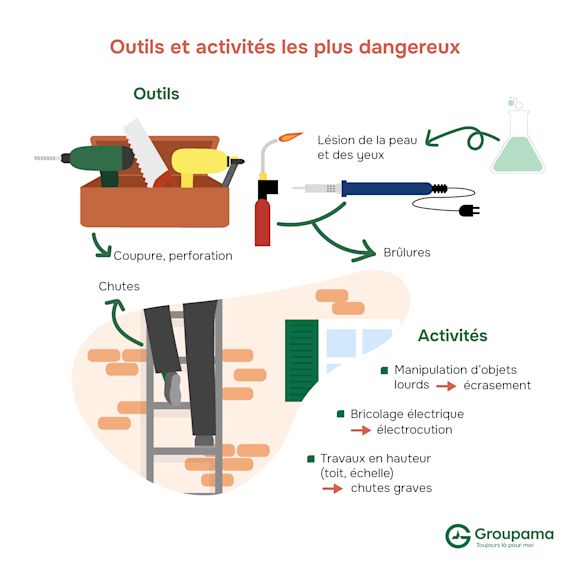 Outils et activités les plus dangereux

Outils

Lésion de la peau et des yeux

Coupure, perforation

Brûlures

Chutes

Activités

Manipulation d'objets lourds → écrasement

Bricolage électrique → électrocution

Travaux en hauteur (toit, échelle) → chutes graves

Groupama
Toujours là pour moi